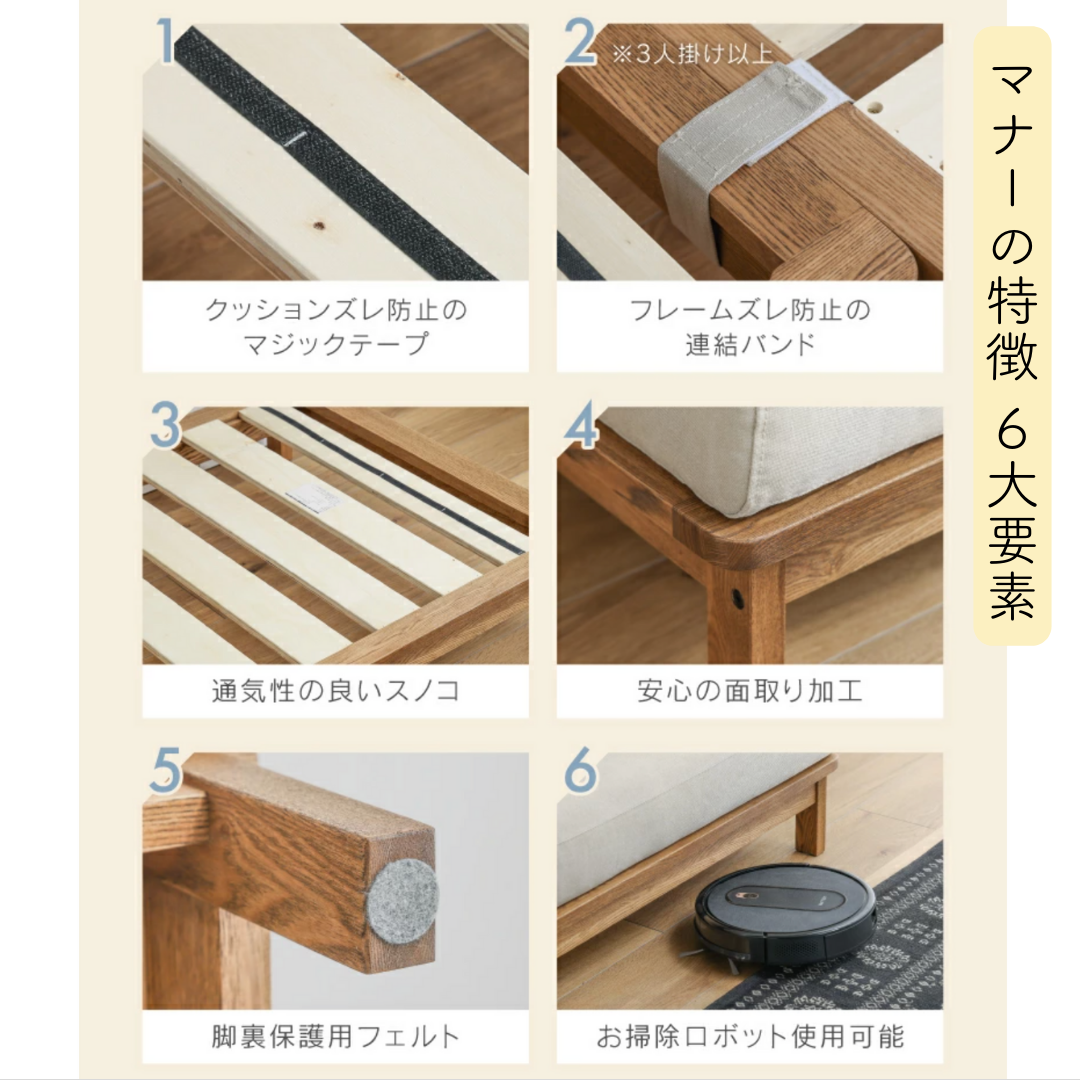 マナーの特徴 6大要素

1

クッションズレ防止のマジックテープ

2 ※3人掛け以上

フレームズレ防止の連結バンド

3

通気性の良いスノコ

4

安心の面取り加工

5

脚裏保護用フェルト

6

お掃除ロボット使用可能